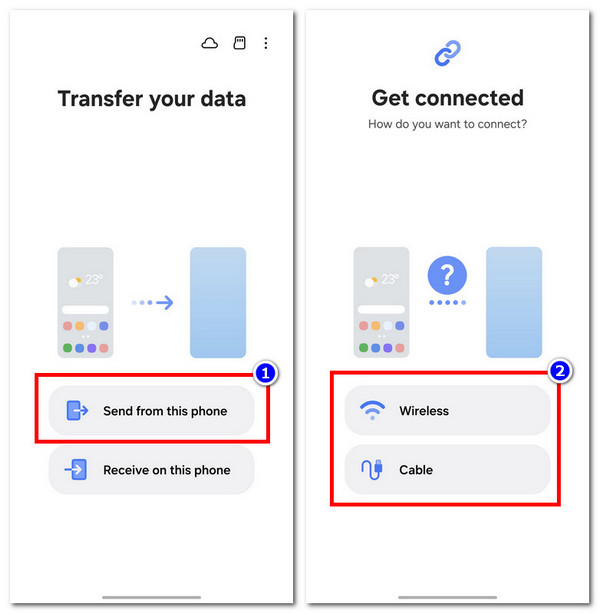 Transfer your data

23°

1

Send from this phone

Receive on this phone

Get connected

How do you want to connect?

23°

?

2

Wireless

Cable